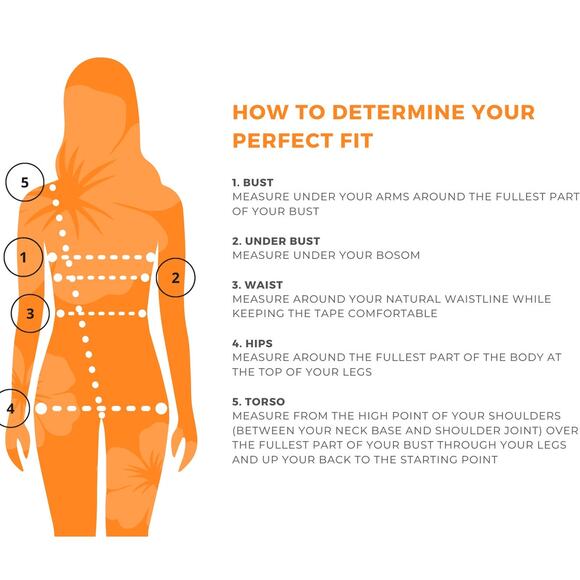 5

1

2

3

4

HOW TO DETERMINE YOUR PERFECT FIT

1. BUST
MEASURE UNDER YOUR ARMS AROUND THE FULLEST PART OF YOUR BUST

2. UNDER BUST
MEASURE UNDER YOUR BOSOM

3. WAIST
MEASURE AROUND YOUR NATURAL WAISTLINE WHILE KEEPING THE TAPE COMFORTABLE

4. HIPS
MEASURE AROUND THE FULLEST PART OF THE BODY AT THE TOP OF YOUR LEGS

5. TORSO
MEASURE FROM THE HIGH POINT OF YOUR SHOULDERS (BETWEEN YOUR NECK BASE AND SHOULDER JOINT) OVER THE FULLEST PART OF YOUR BUST THROUGH YOUR LEGS AND UP YOUR BACK TO THE STARTING POINT